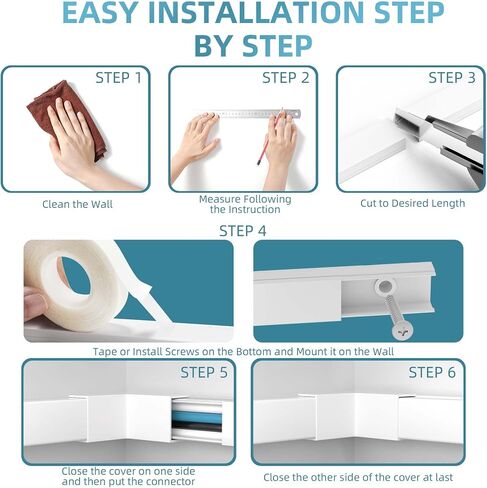 EASY INSTALLATION STEP BY STEP

STEP 1

Clean the Wall

STEP 2

Measure Following the Instruction

STEP 3

Cut to Desired Length

STEP 4

Tape or Install Screws on the Bottom and Mount it on the Wall

STEP 5

Close the cover on one side and then put the connector

STEP 6

Close the other side of the cover at last