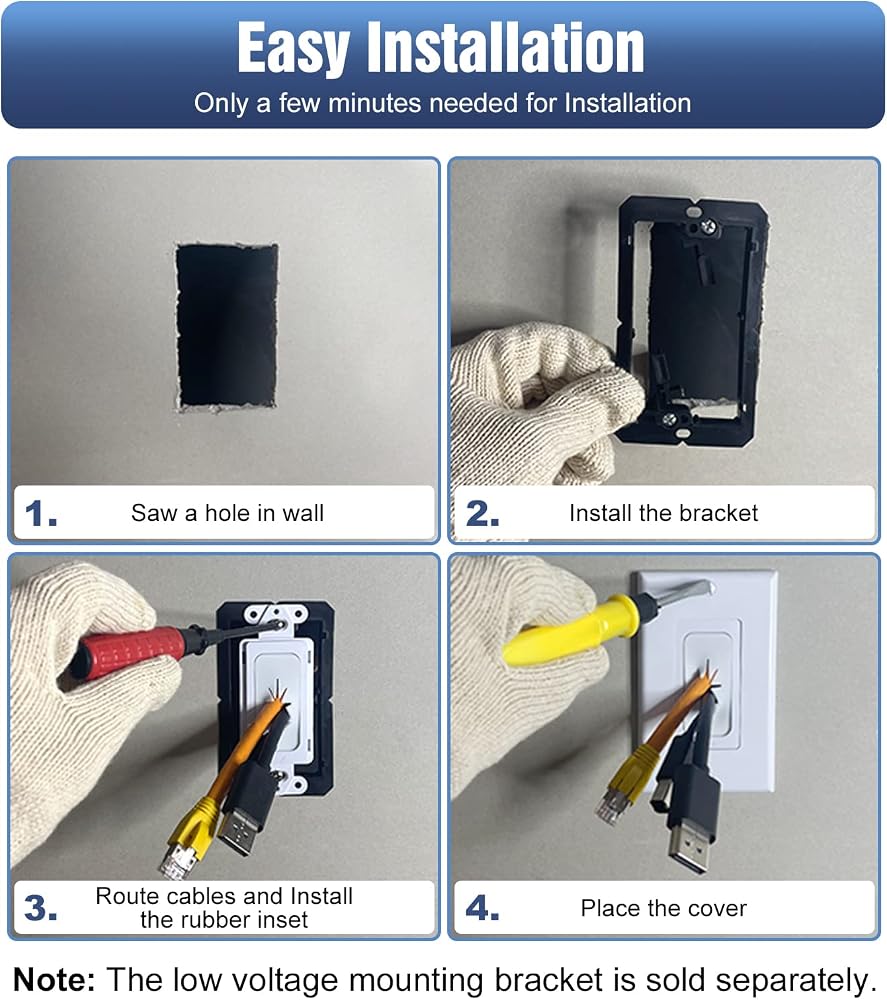 Easy Installation
Only a few minutes needed for Installation

1. Saw a hole in wall

2. Install the bracket

3. Route cables and Install the rubber inset

4. Place the cover

Note: The low voltage mounting bracket is sold separately.