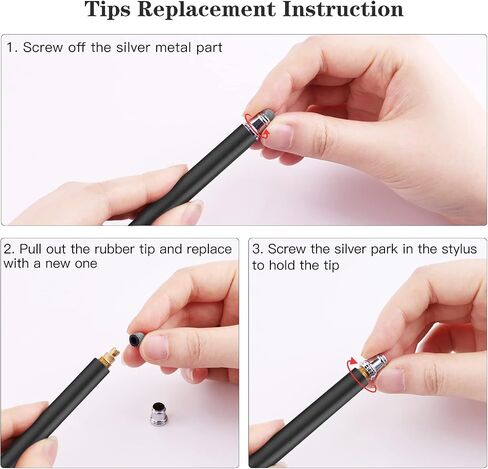 Tips Replacement Instruction

1. Screw off the silver metal part

2. Pull out the rubber tip and replace with a new one

3. Screw the silver park in the stylus to hold the tip