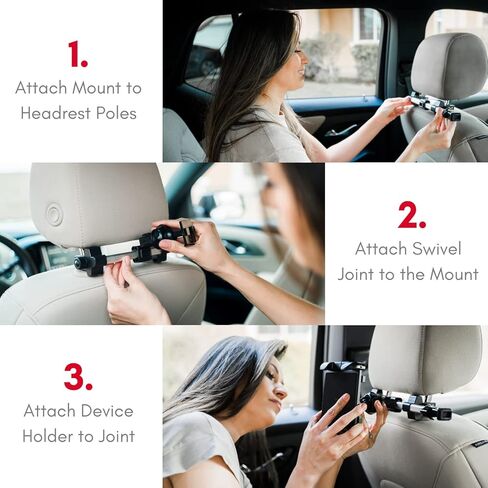 1.
Attach Mount to Headrest Poles

2.
Attach Swivel Joint to the Mount

3.
Attach Device Holder to Joint