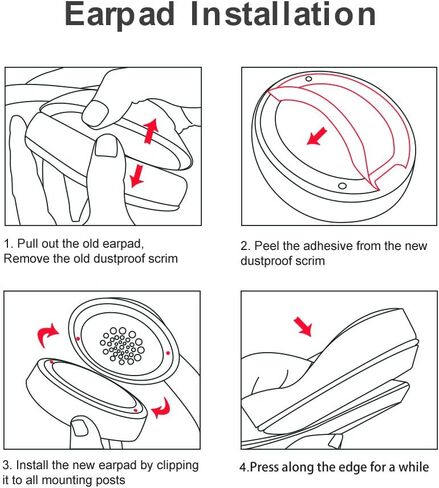 Earpad Installation

1. Pull out the old earpad, Remove the old dustproof scrim

2. Peel the adhesive from the new dustproof scrim

3. Install the new earpad by clipping it to all mounting posts

4.Press along the edge for a while