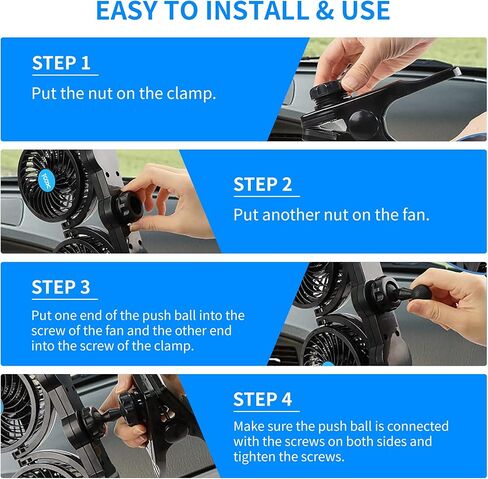 EASY TO INSTALL & USE

STEP 1

Put the nut on the clamp.

STEP 2

Put another nut on the fan.

STEP 3

Put one end of the push ball into the screw of the fan and the other end into the screw of the clamp.

STEP 4

Make sure the push ball is connected with the screws on both sides and tighten the screws.