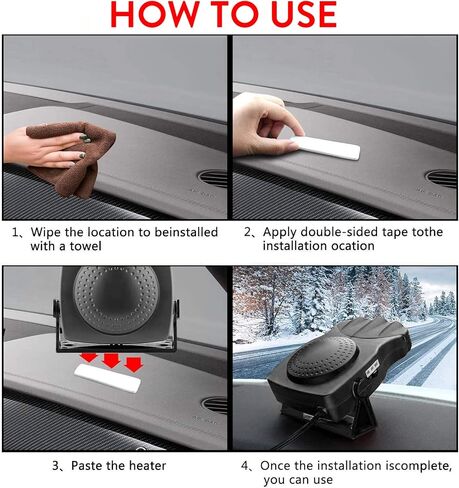 HOW TO USE

1、Wipe the location to beinstalled with a towel

2、Apply double-sided tape tothe installation ocation

3、Paste the heater

4、Once the installation iscomplete, you can use