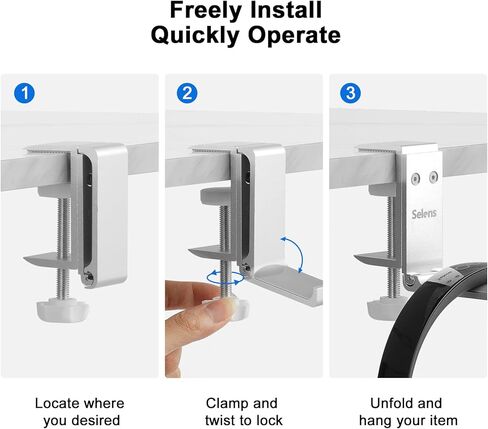 Freely Install
Quickly Operate

1

2

3

Selens

Locate where you desired

Clamp and twist to lock

Unfold and hang your item