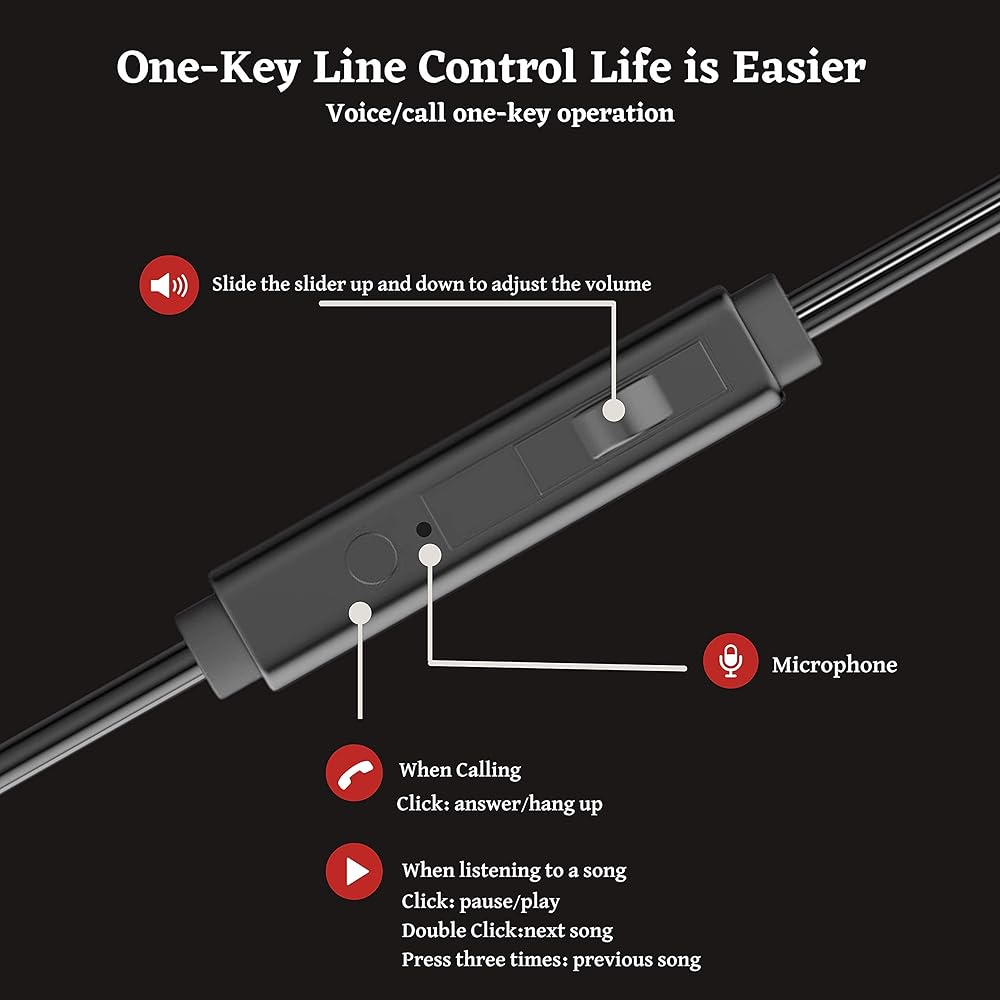 One-Key Line Control Life is Easier
Voice/call one-key operation

Slide the slider up and down to adjust the volume

Microphone

When Calling
Click: answer/hang up

When listening to a song
Click: pause/play
Double Click:next song
Press three times: previous song