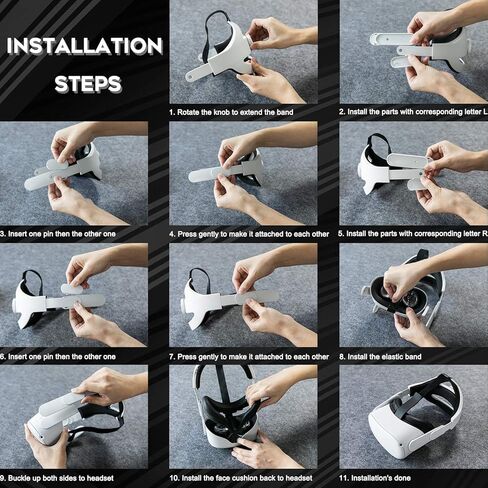 INSTALLATION STEPS

1. Rotate the knob to extend the band

2. Install the parts with corresponding letter L

3. Insert one pin then the other one

4. Press gently to make it attached to each other

5. Install the parts with corresponding letter R

6. Insert one pin then the other one

7. Press gently to make it attached to each other

8. Install the elastic band

9. Buckle up both sides to headset

10. Install the face cushion back to headset

11. Installation's done