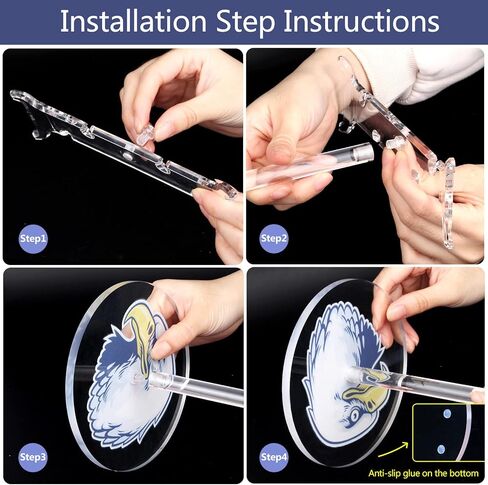 Installation Step Instructions

Step1

Step2

Step3

Step4

Anti-slip glue on the bottom