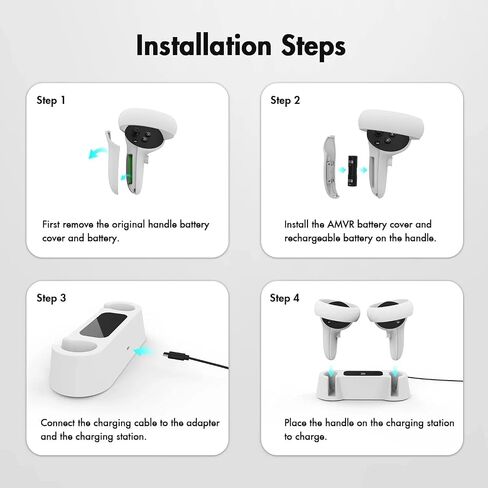 Installation Steps

Step 1

First remove the original handle battery cover and battery.

Step 2

Install the AMVR battery cover and rechargeable battery on the handle.

Step 3

Connect the charging cable to the adapter and the charging station.

Step 4

Place the handle on the charging station to charge.