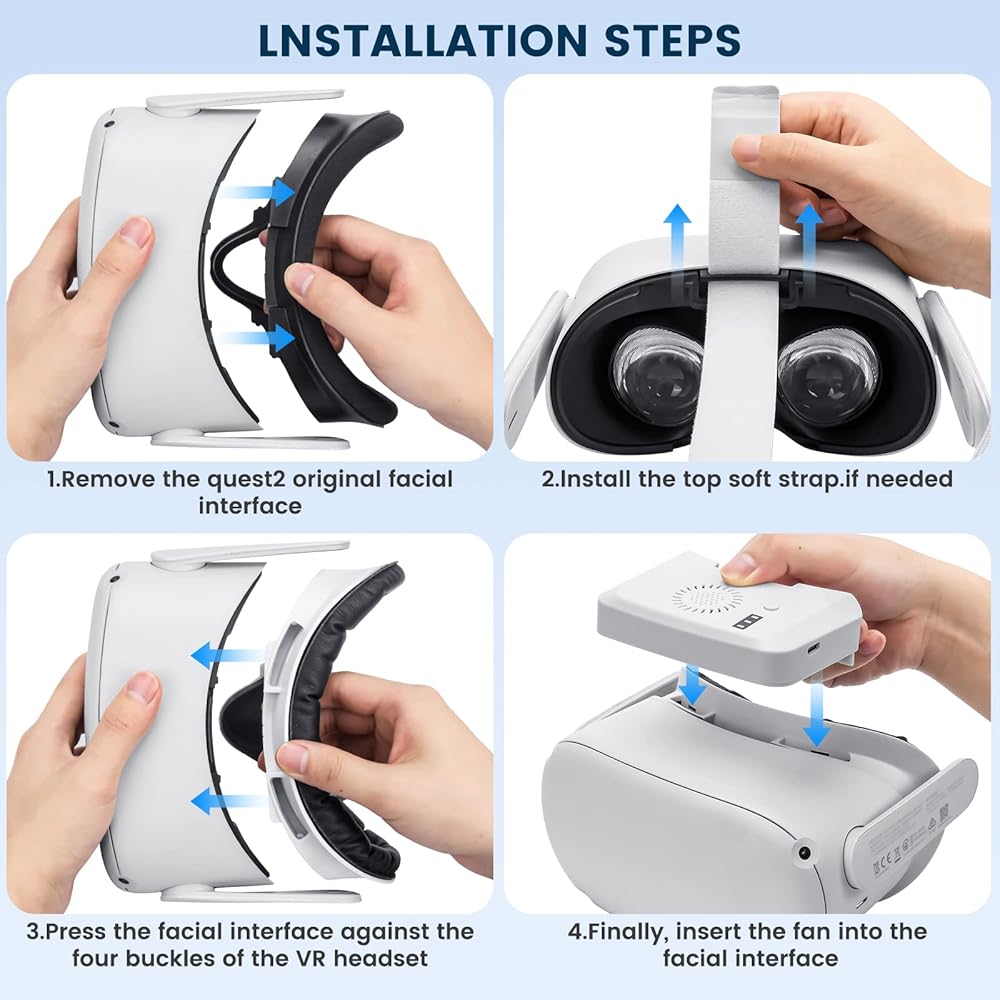 LNSTALLATION STEPS

1.Remove the quest2 original facial interface

2.Install the top soft strap.if needed

3.Press the facial interface against the four buckles of the VR headset

4.Finally, insert the fan into the facial interface