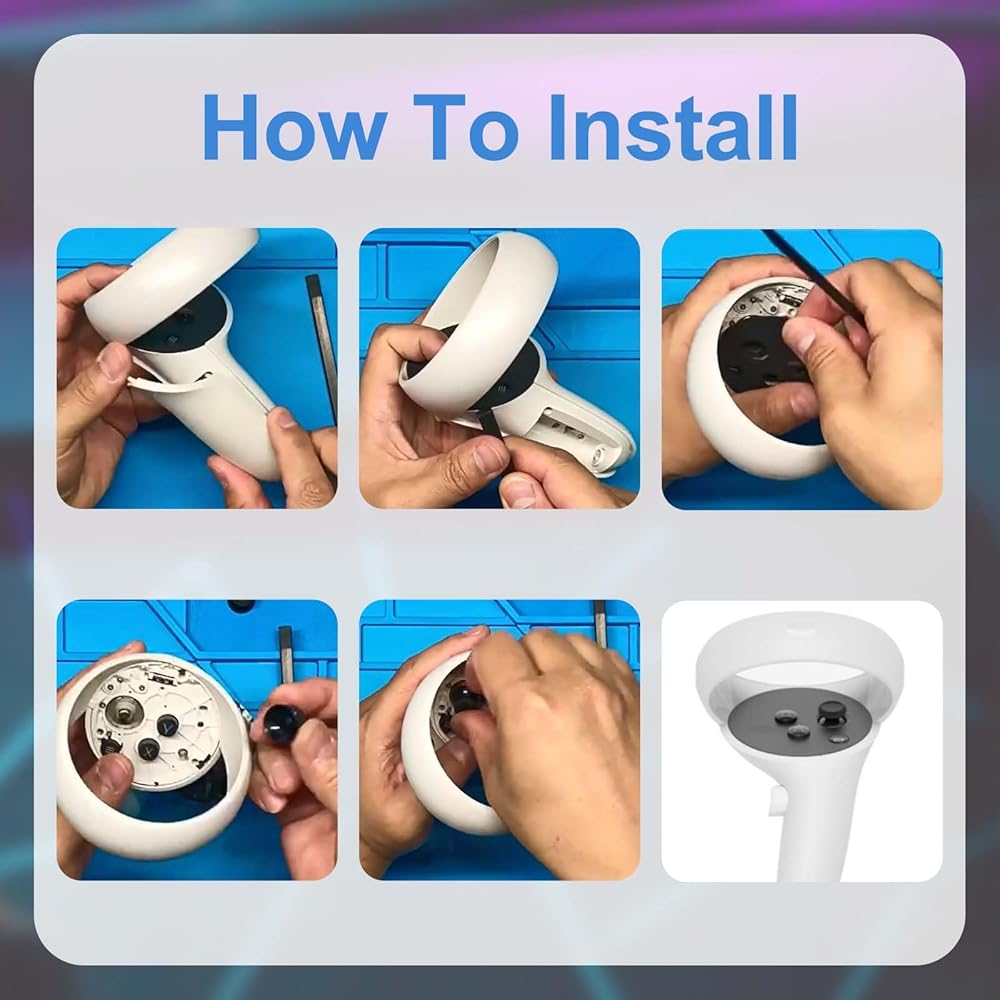 How To Install