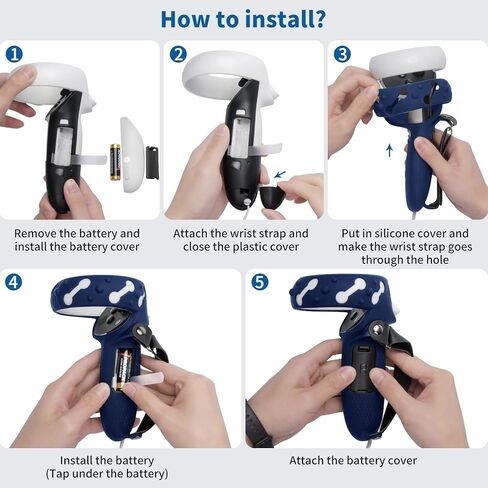 How to install?

1

Remove the battery and install the battery cover

2

Attach the wrist strap and close the plastic cover

3

Put in silicone cover and make the wrist strap goes through the hole

4

Install the battery (Tap under the battery)

5

Attach the battery cover