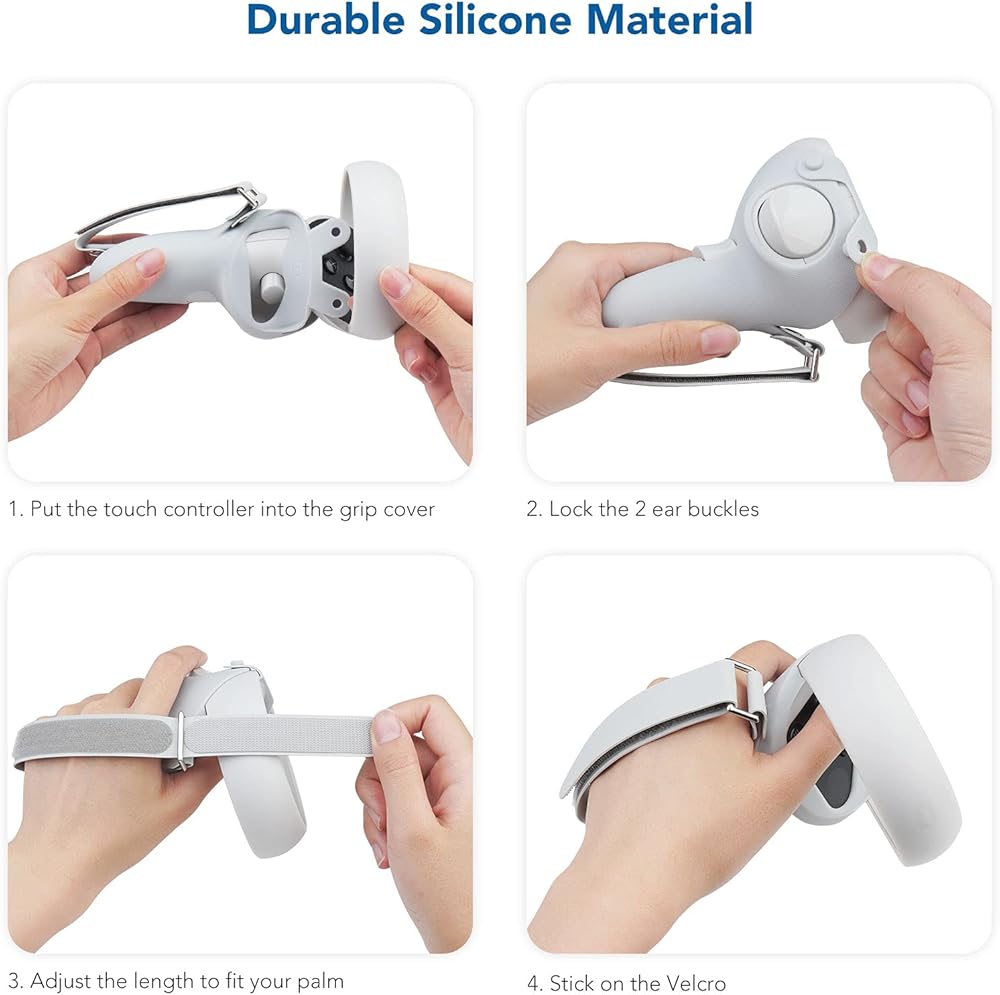 Durable Silicone Material

1. Put the touch controller into the grip cover

2. Lock the 2 ear buckles

3. Adjust the length to fit your palm

4. Stick on the Velcro