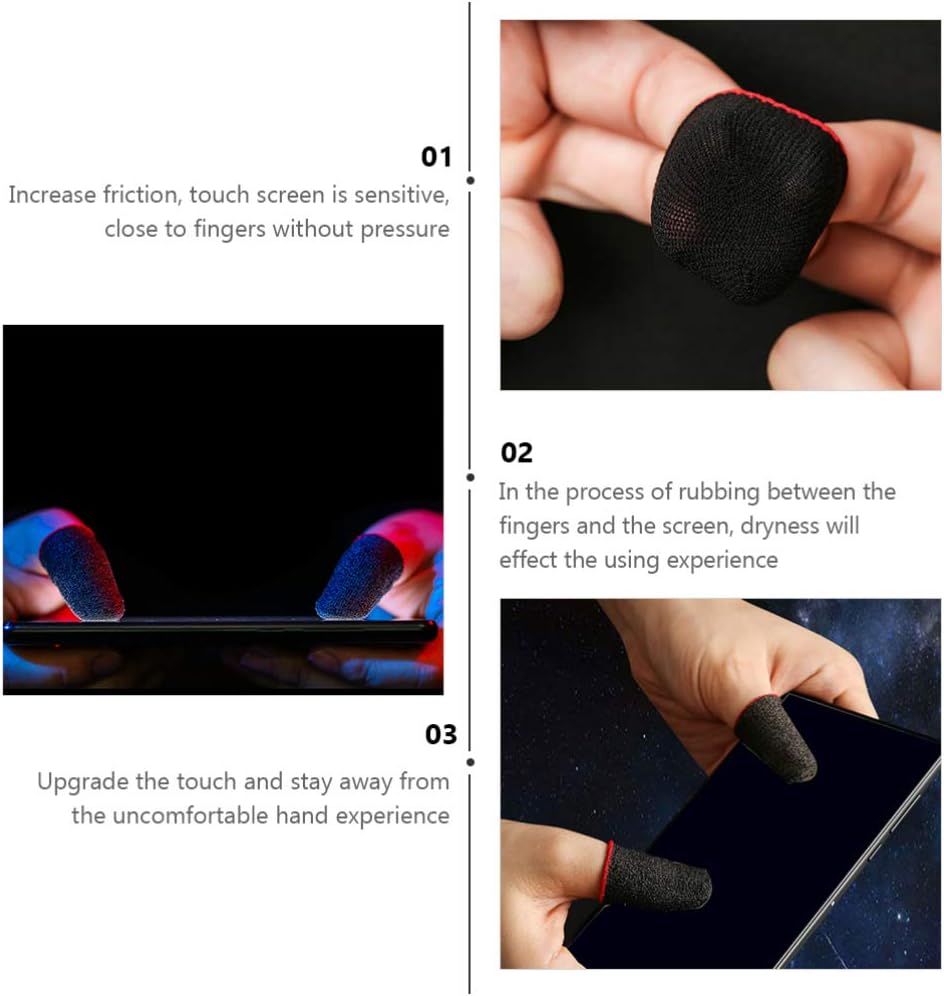 01
Increase friction, touch screen is sensitive, close to fingers without pressure

02
In the process of rubbing between the fingers and the screen, dryness will effect the using experience

03
Upgrade the touch and stay away from the uncomfortable hand experience