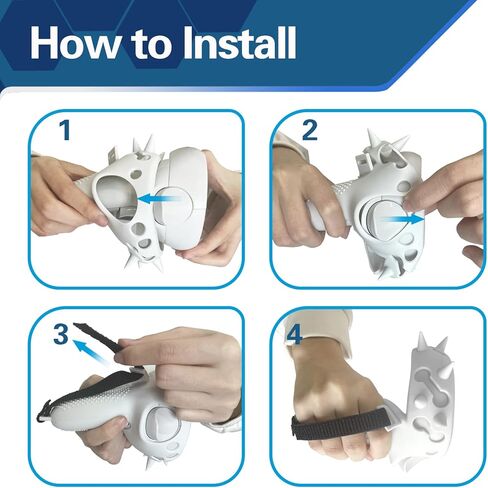 How to Install

1

2

3

4