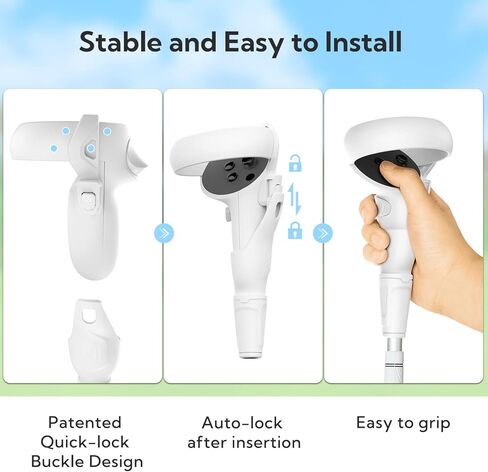 Stable and Easy to Install

Patented Quick-lock Buckle Design

Auto-lock after insertion

Easy to grip