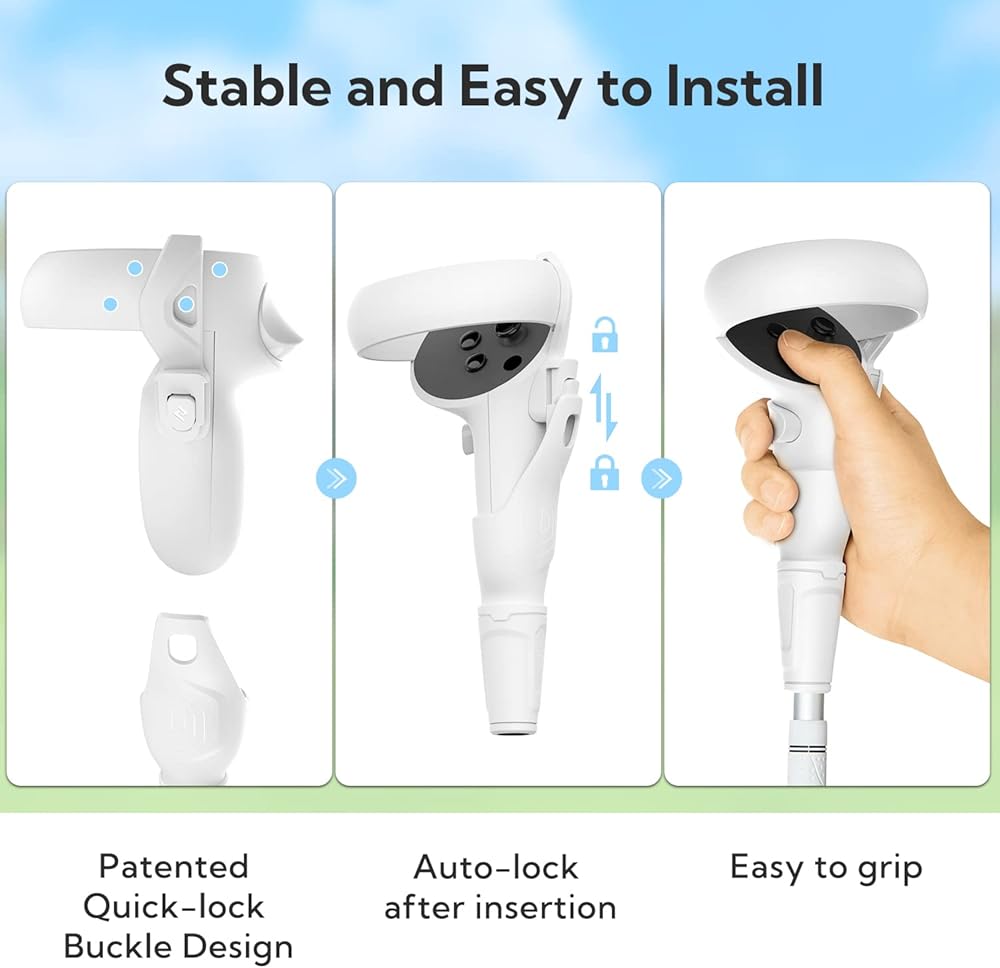 Stable and Easy to Install

Patented Quick-lock Buckle Design

Auto-lock after insertion

Easy to grip