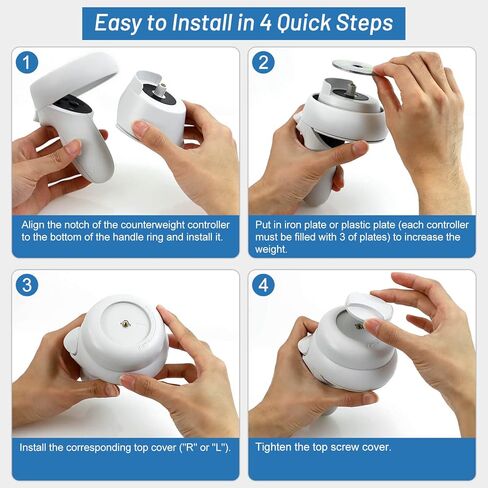 Easy to Install in 4 Quick Steps

1

Align the notch of the counterweight controller to the bottom of the handle ring and install it.

2

Put in iron plate or plastic plate (each controller must be filled with 3 of plates) to increase the weight.

3

Install the corresponding top cover ("R" or "L").

4

Tighten the top screw cover.