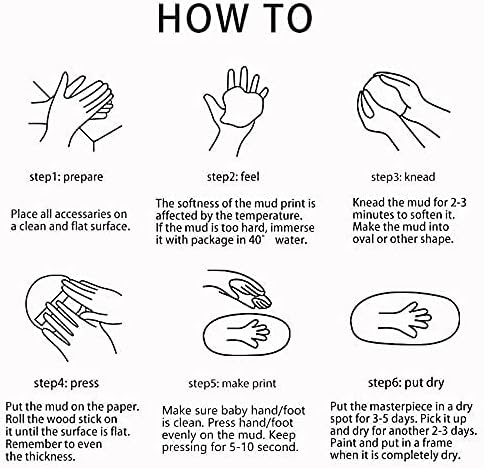 HOW TO

step1: prepare

Place all accessaries on a clean and flat surface.

step2: feel

The softness of the mud print is affected by the temperature. If the mud is too hard, immerse it with package in 40° water.

step3: knead

Knead the mud for 2-3 minutes to soften it. Make the mud into oval or other shape.

step4: press

Put the mud on the paper. Roll the wood stick on it until the surface is flat. Remember to even the thickness.

step5: make print

Make sure baby hand/foot is clean. Press hand/foot evenly on the mud. Keep pressing for 5-10 second.

step6: put dry

Put the masterpiece in a dry spot for 3-5 days. Pick it up and dry for another 2-3 days. Paint and put in a frame when it is completely dry.