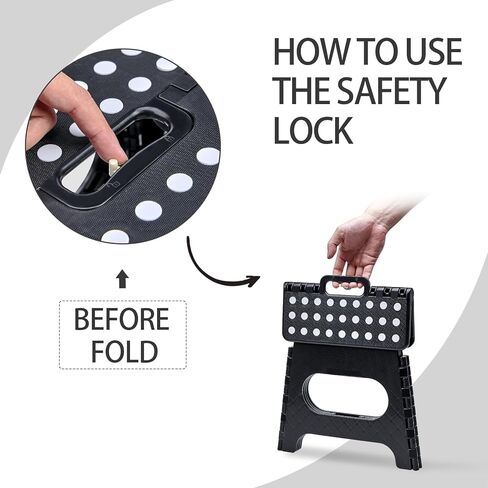 HOW TO USE THE SAFETY LOCK

BEFORE FOLD