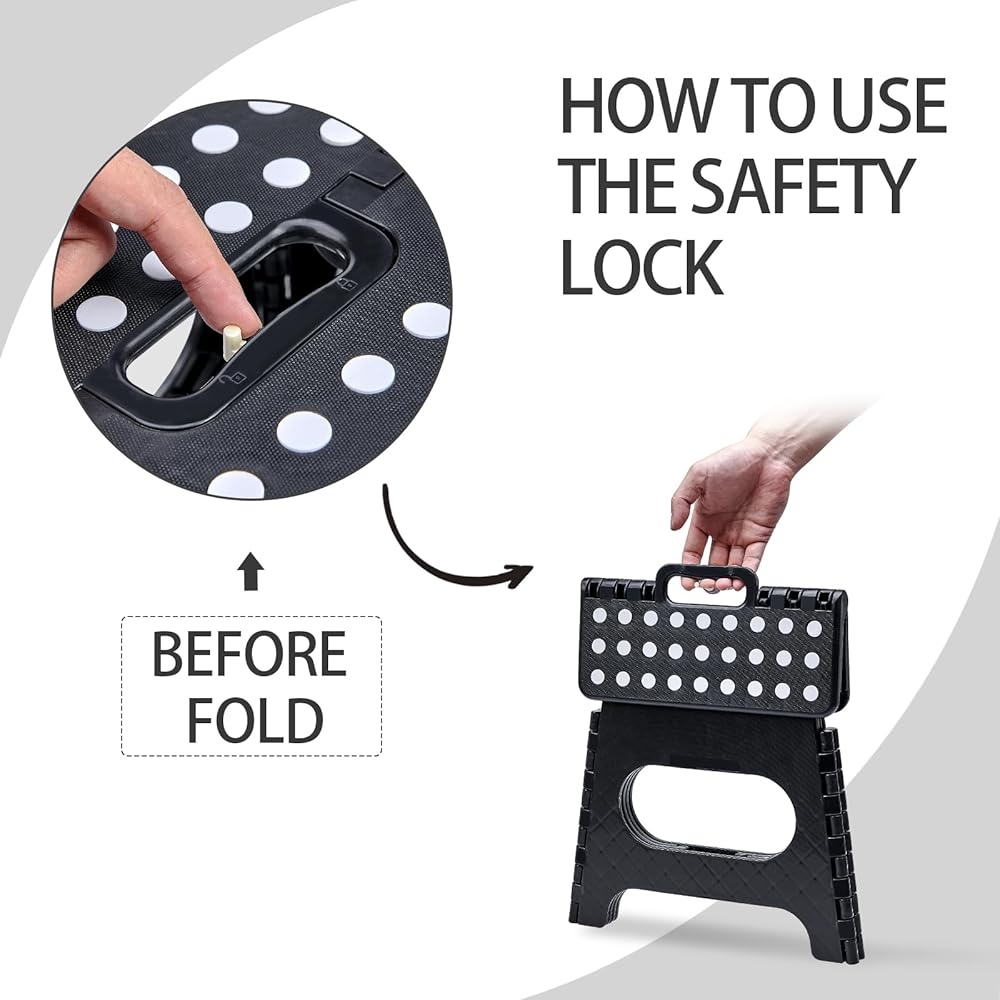 HOW TO USE THE SAFETY LOCK

BEFORE FOLD