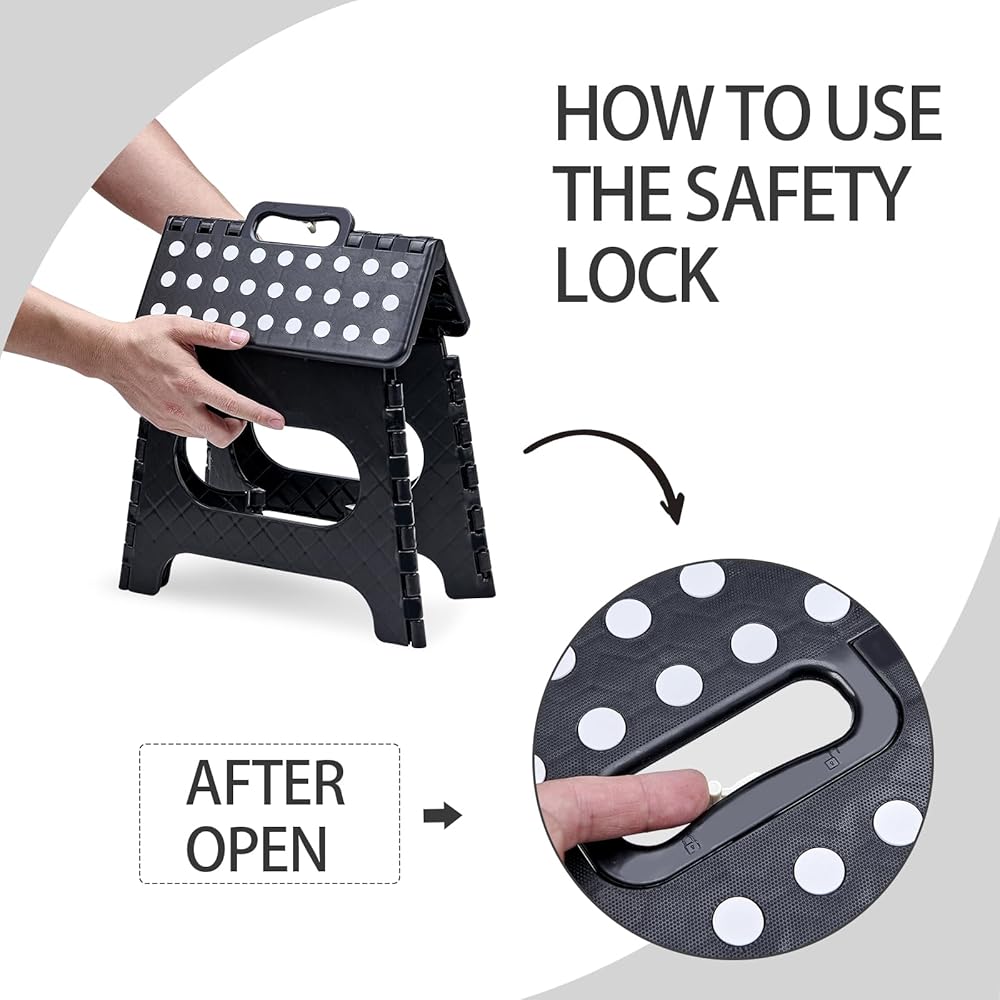 HOW TO USE THE SAFETY LOCK

AFTER OPEN