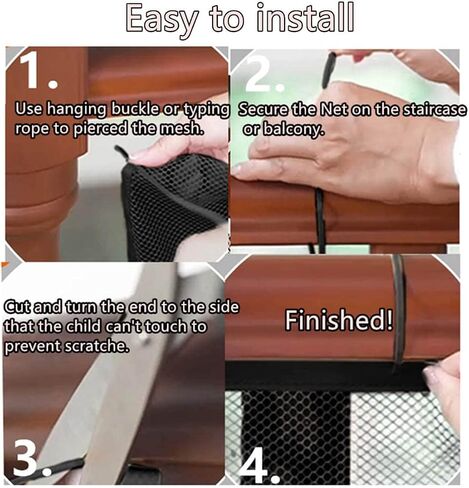 Easy to install

1.

Use hanging buckle or typing rope to pierced the mesh.

2.

Secure the Net on the staircase or balcony.

Cut and turn the end to the side that the child can't touch to prevent scratche.

3.

Finished!

4.