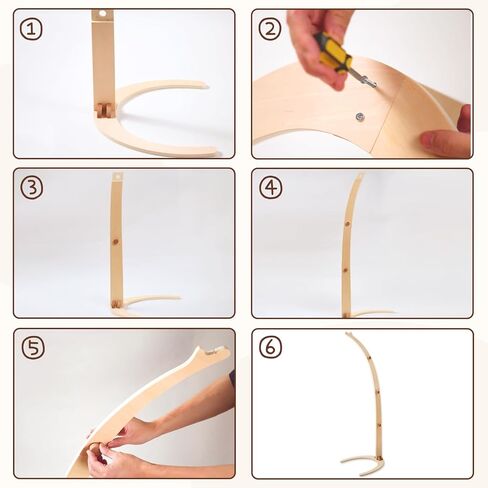 ①

②

③

④

⑤

⑥