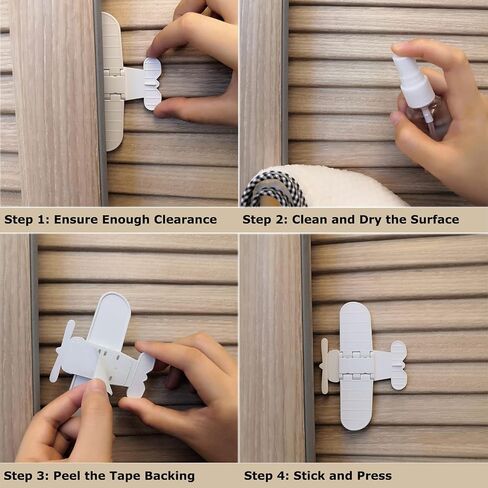 Step 1: Ensure Enough Clearance

Step 2: Clean and Dry the Surface

Step 3: Peel the Tape Backing

Step 4: Stick and Press