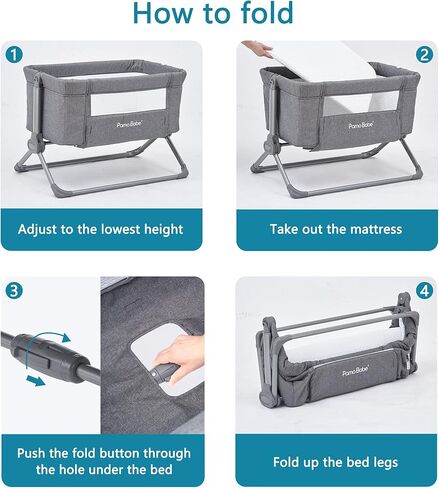 How to fold

1

PamoBabe

Adjust to the lowest height

2

PamoBabe

Take out the mattress

3

Push the fold button through the hole under the bed

4

PamoBabe

Fold up the bed legs