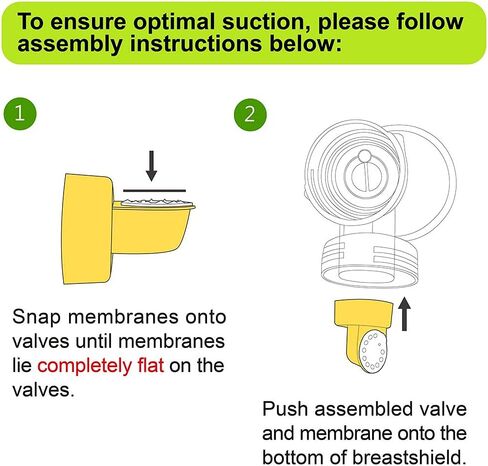 To ensure optimal suction, please follow assembly instructions below:

1

Snap membranes onto valves until membranes lie completely flat on the valves.

2

Push assembled valve and membrane onto the bottom of breastshield.