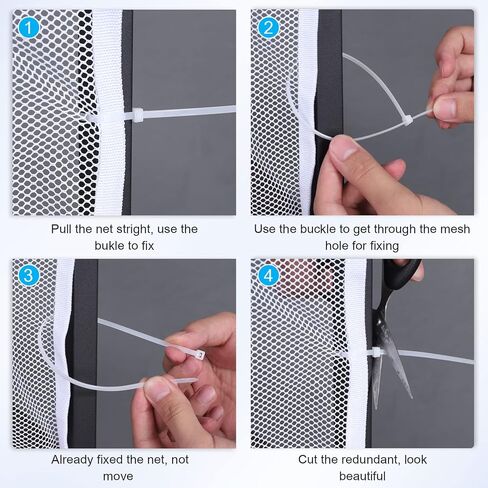 1

Pull the net stright, use the bukle to fix

2

Use the buckle to get through the mesh hole for fixing

3

Already fixed the net, not move

4

Cut the redundant, look beautiful