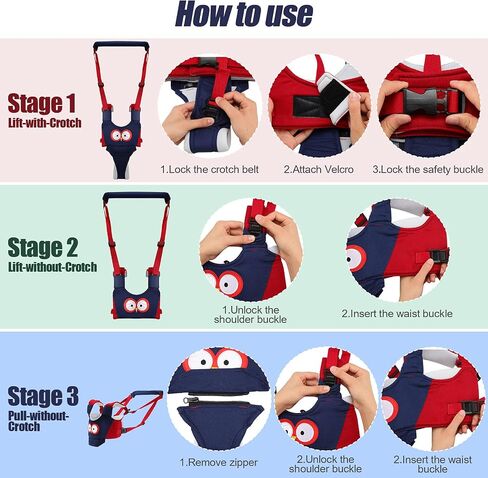 How to use

Stage 1
Lift-with-Crotch

1.Lock the crotch belt
2.Attach Velcro
3.Lock the safety buckle

Stage 2
Lift-without-Crotch

1.Unlock the shoulder buckle
2.Insert the waist buckle

Stage 3
Pull-without-Crotch

1.Remove zipper
2.Unlock the shoulder buckle
2.Insert the waist buckle