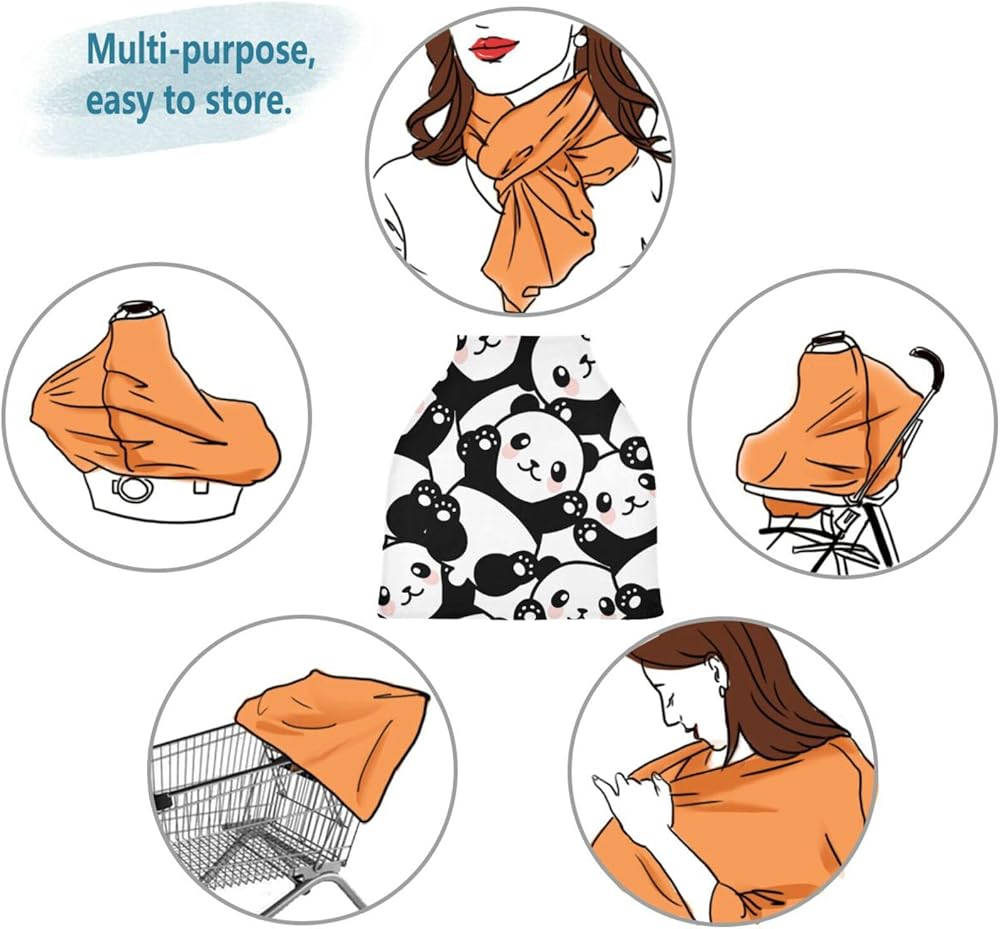 Multi-purpose, easy to store.