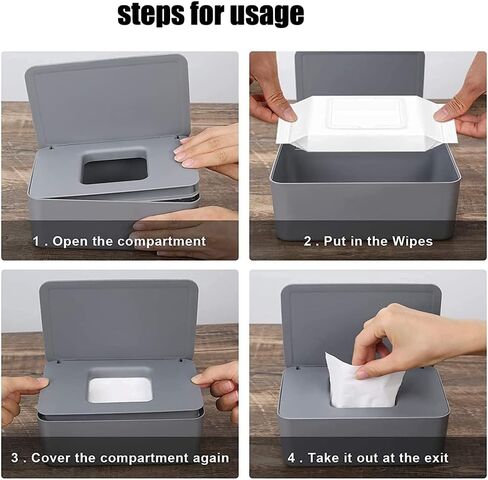 steps for usage

1 . Open the compartment

2 . Put in the Wipes

3 . Cover the compartment again

4 . Take it out at the exit