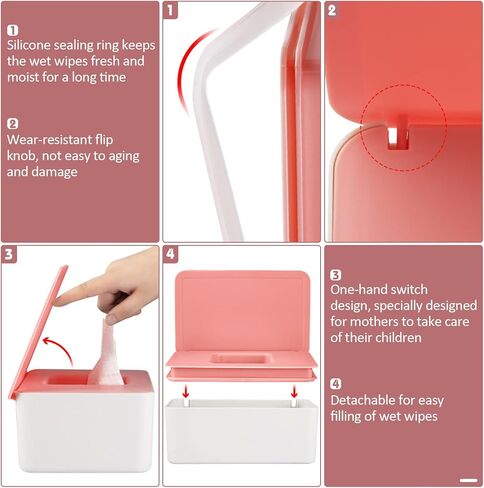 1
Silicone sealing ring keeps the wet wipes fresh and moist for a long time

2
Wear-resistant flip knob, not easy to aging and damage

1

2

3

4

3
One-hand switch design, specially designed for mothers to take care of their children

4
Detachable for easy filling of wet wipes