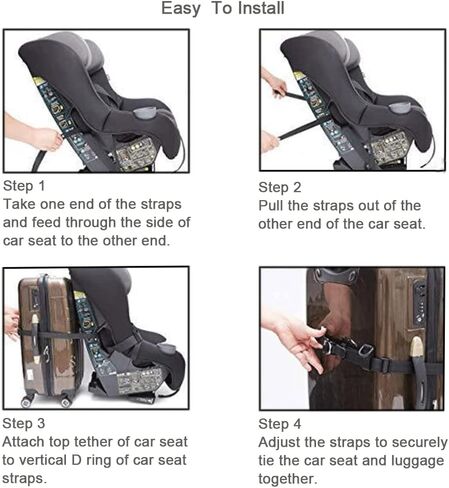 Easy To Install

Step 1
Take one end of the straps and feed through the side of car seat to the other end.

Step 2
Pull the straps out of the other end of the car seat.

Step 3
Attach top tether of car seat to vertical D ring of car seat straps.

Step 4
Adjust the straps to securely tie the car seat and luggage together.