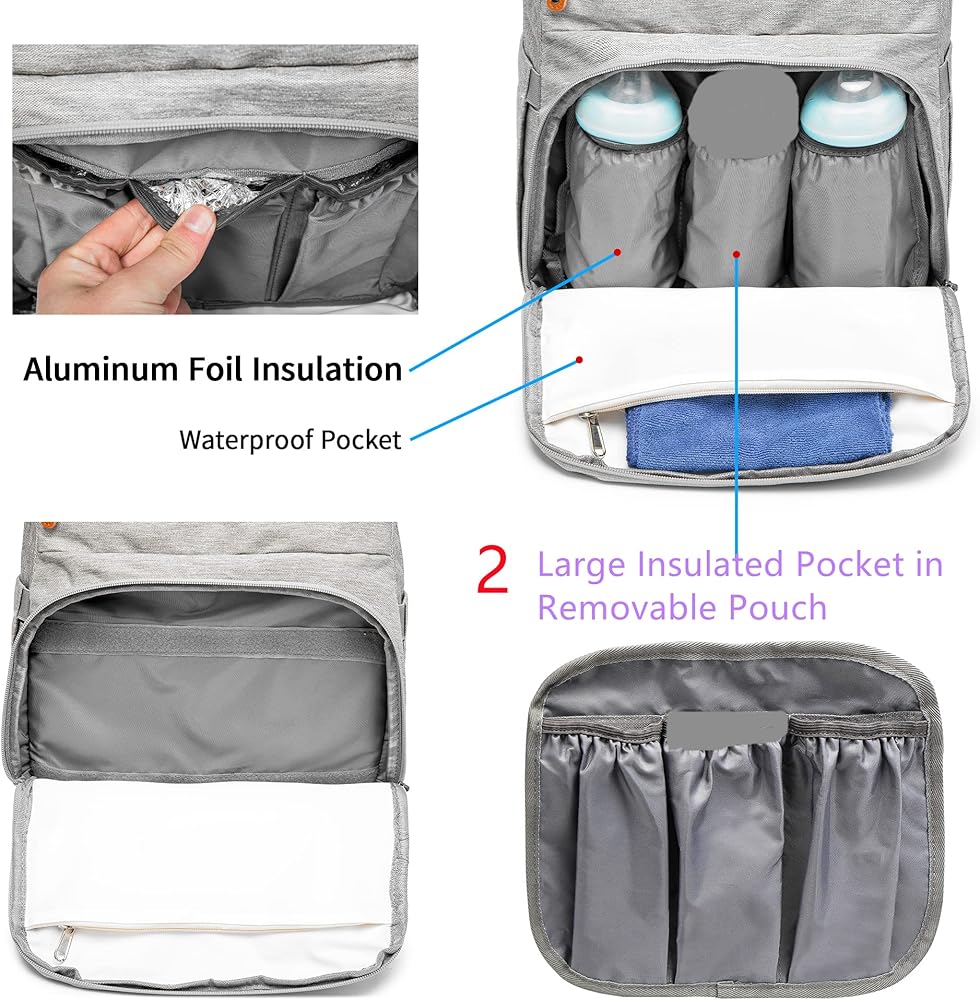 Aluminum Foil Insulation

Waterproof Pocket

2 Large Insulated Pocket in Removable Pouch