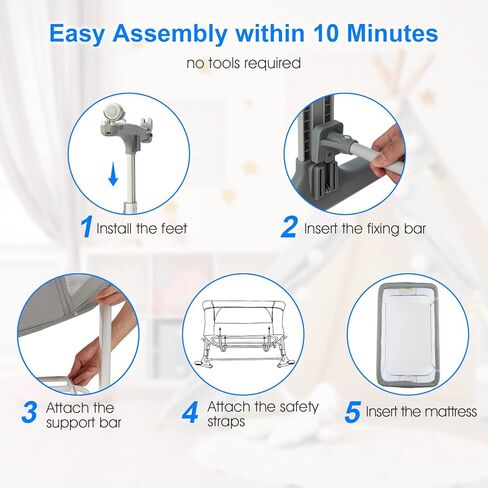 Easy Assembly within 10 Minutes

no tools required

1 Install the feet

2 Insert the fixing bar

3 Attach the support bar

4 Attach the safety straps

5 Insert the mattress