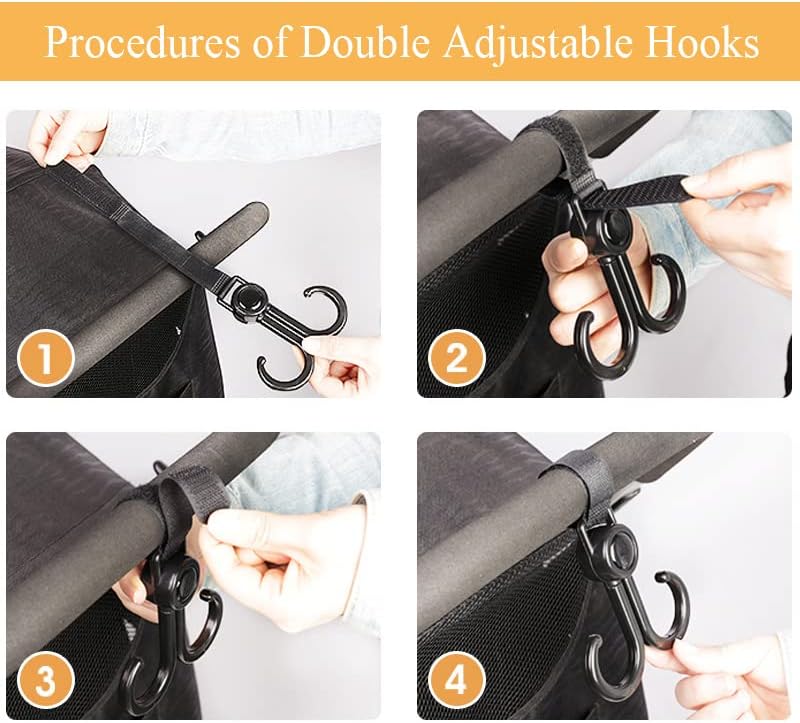 Procedures of Double Adjustable Hooks

1

2

3

4