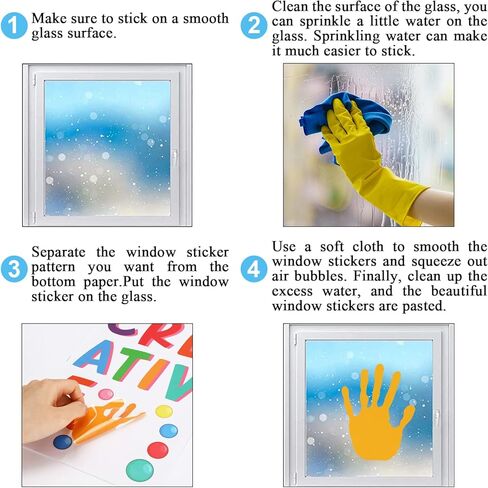 1 Make sure to stick on a smooth glass surface.

2 Clean the surface of the glass, you can sprinkle a little water on the glass. Sprinkling water can make it much easier to stick.

3 Separate the window sticker pattern you want from the bottom paper.Put the window sticker on the glass.

4 Use a soft cloth to smooth the window stickers and squeeze out air bubbles. Finally, clean up the excess water, and the beautiful window stickers are pasted.

CR
ATIV