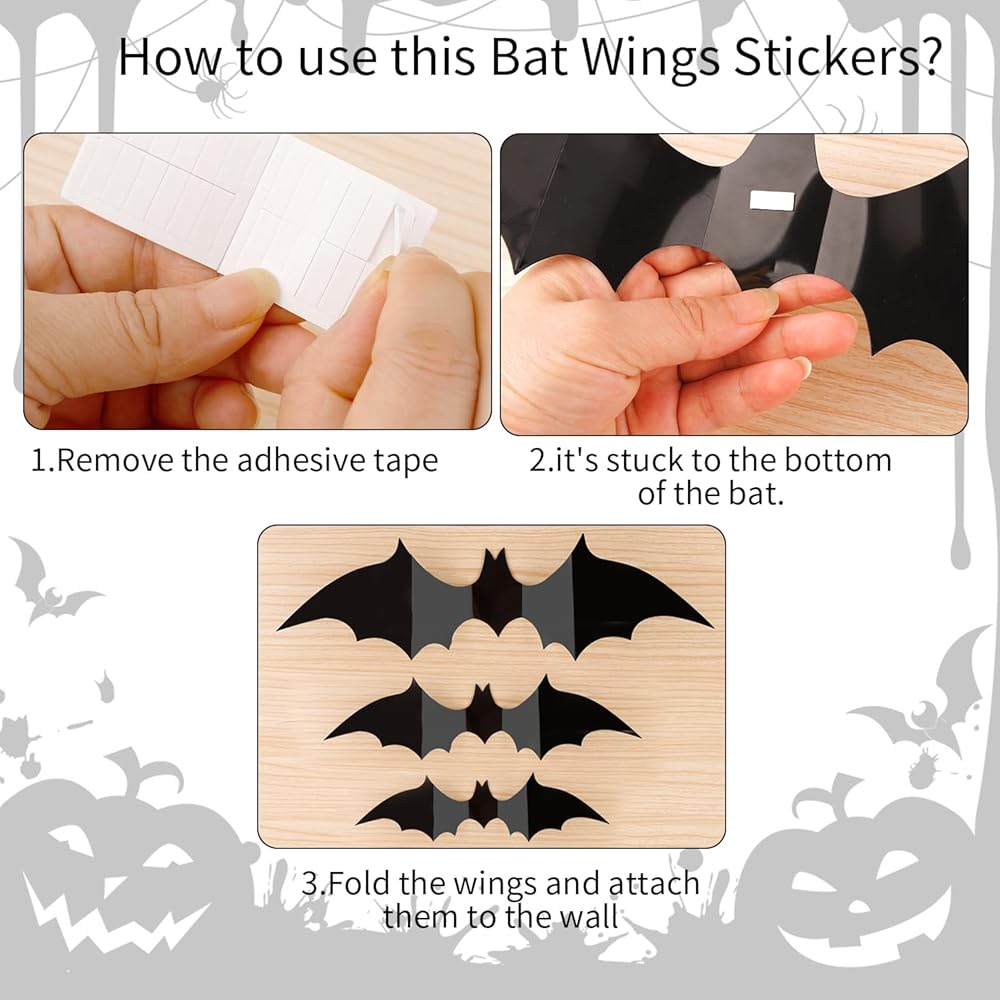 How to use this Bat Wings Stickers?

1.Remove the adhesive tape

2.it's stuck to the bottom of the bat.

3.Fold the wings and attach them to the wall