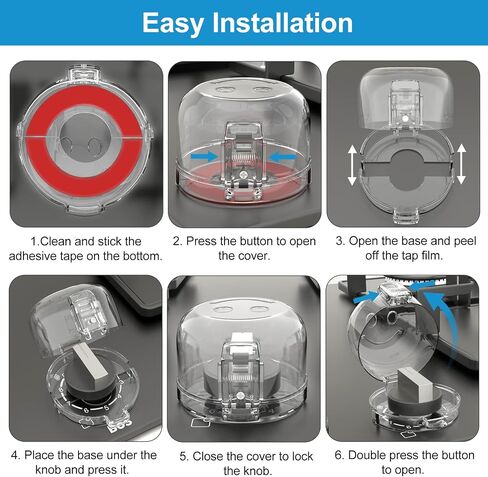 Easy Installation

1.Clean and stick the adhesive tape on the bottom.

2. Press the button to open the cover.

3. Open the base and peel off the tap film.

4. Place the base under the knob and press it.

5. Close the cover to lock the knob.

6. Double press the button to open.