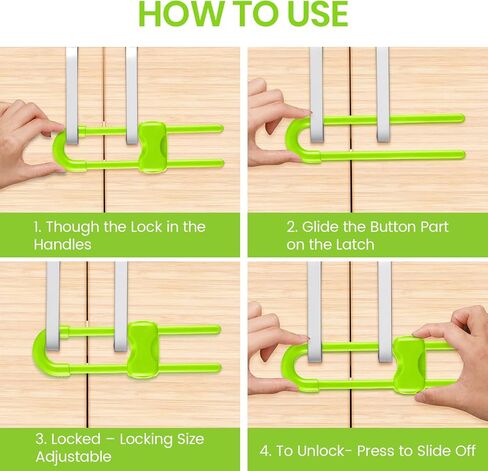 HOW TO USE

1. Though the Lock in the Handles

2. Glide the Button Part on the Latch

3. Locked – Locking Size Adjustable

4. To Unlock- Press to Slide Off