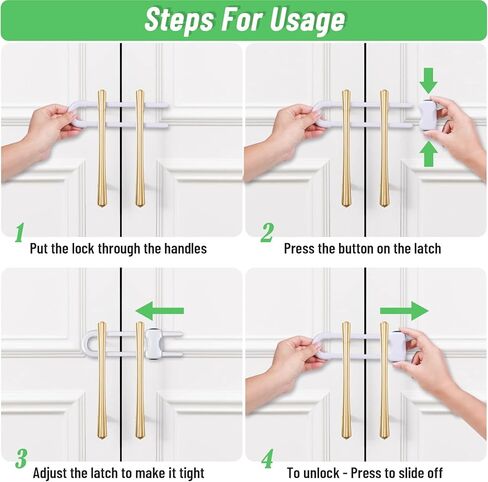 Steps For Usage

1
Put the lock through the handles

2
Press the button on the latch

3
Adjust the latch to make it tight

4
To unlock - Press to slide off