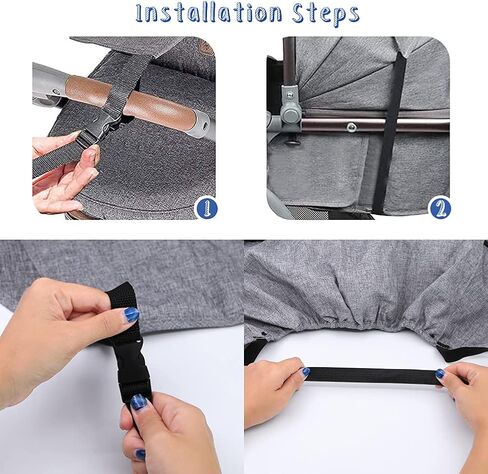 Installation Steps

1

2