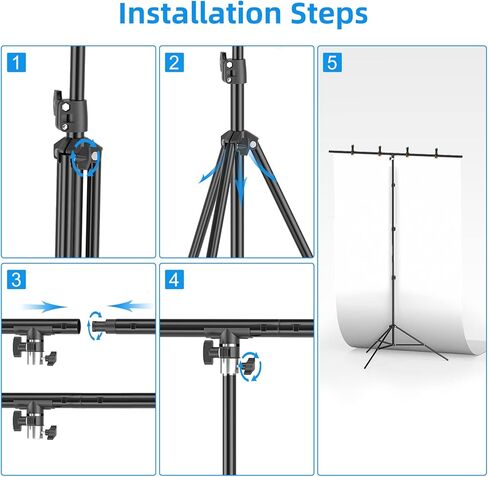 Installation Steps

1

2

5

3

4