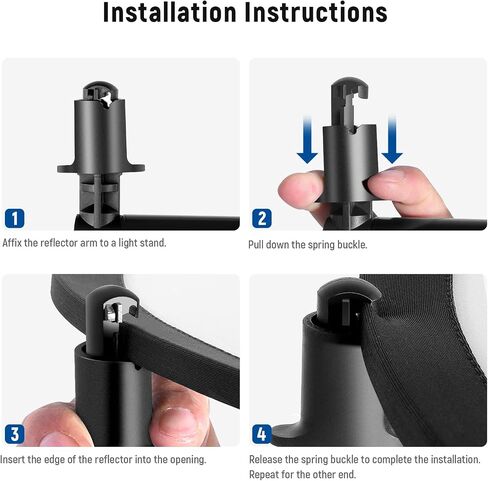 Installation Instructions

1

Affix the reflector arm to a light stand.

2

Pull down the spring buckle.

3

Insert the edge of the reflector into the opening.

4

Release the spring buckle to complete the installation. Repeat for the other end.