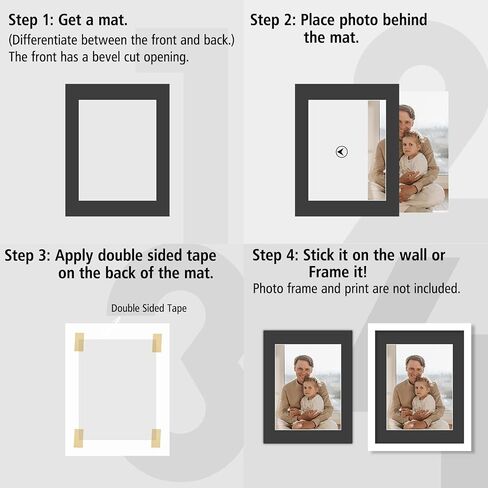 Step 1: Get a mat.
(Differentiate between the front and back.)
The front has a bevel cut opening.

Step 2: Place photo behind the mat.

Step 3: Apply double sided tape on the back of the mat.

Double Sided Tape

Step 4: Stick it on the wall or Frame it!
Photo frame and print are not included.