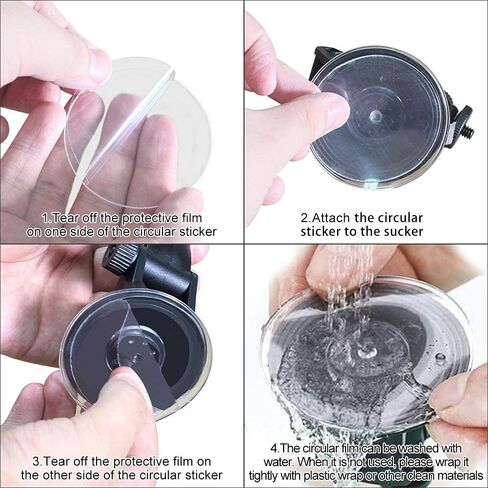 1.Tear off the protective film on one side of the circular sticker

2.Attach the circular sticker to the sucker

3.Tear off the protective film on the other side of the circular sticker

4.The circular film can be washed with water. When it is not used, please wrap it tightly with plastic wrap or other clean materials