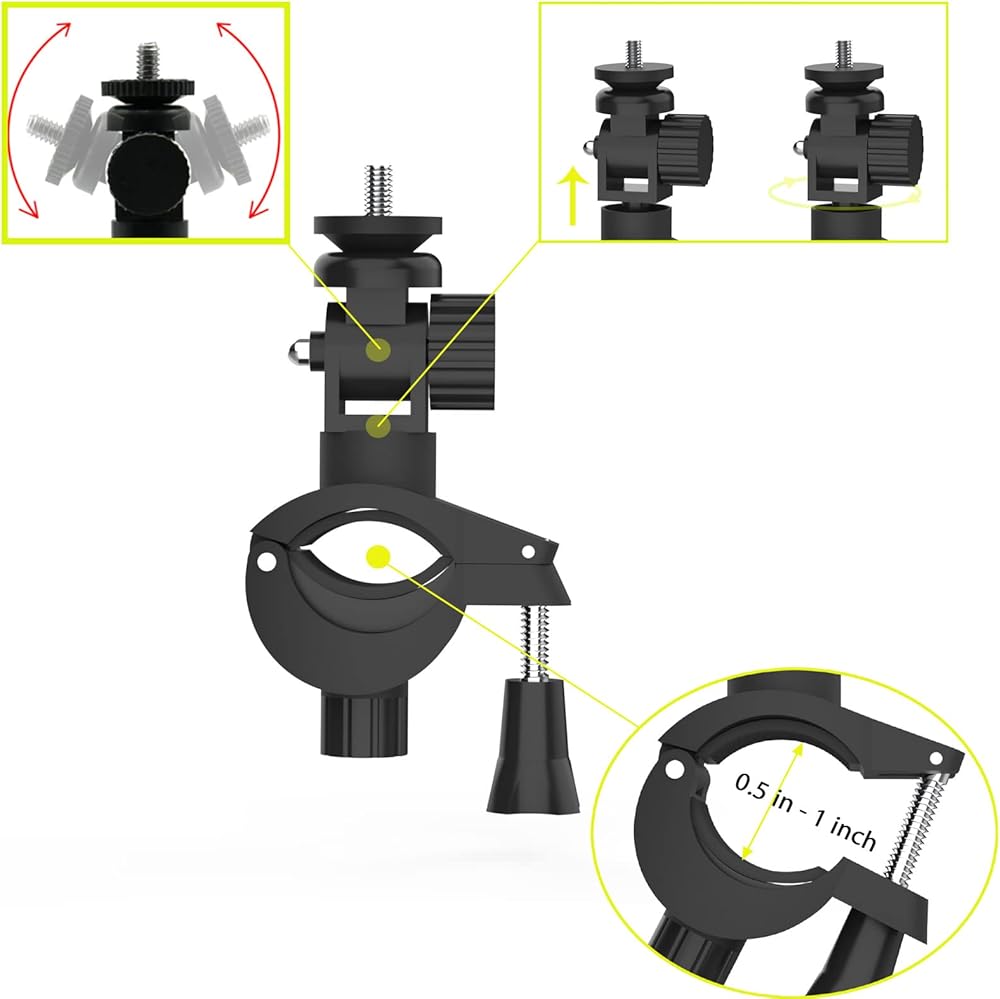 0.5 in - 1 inch